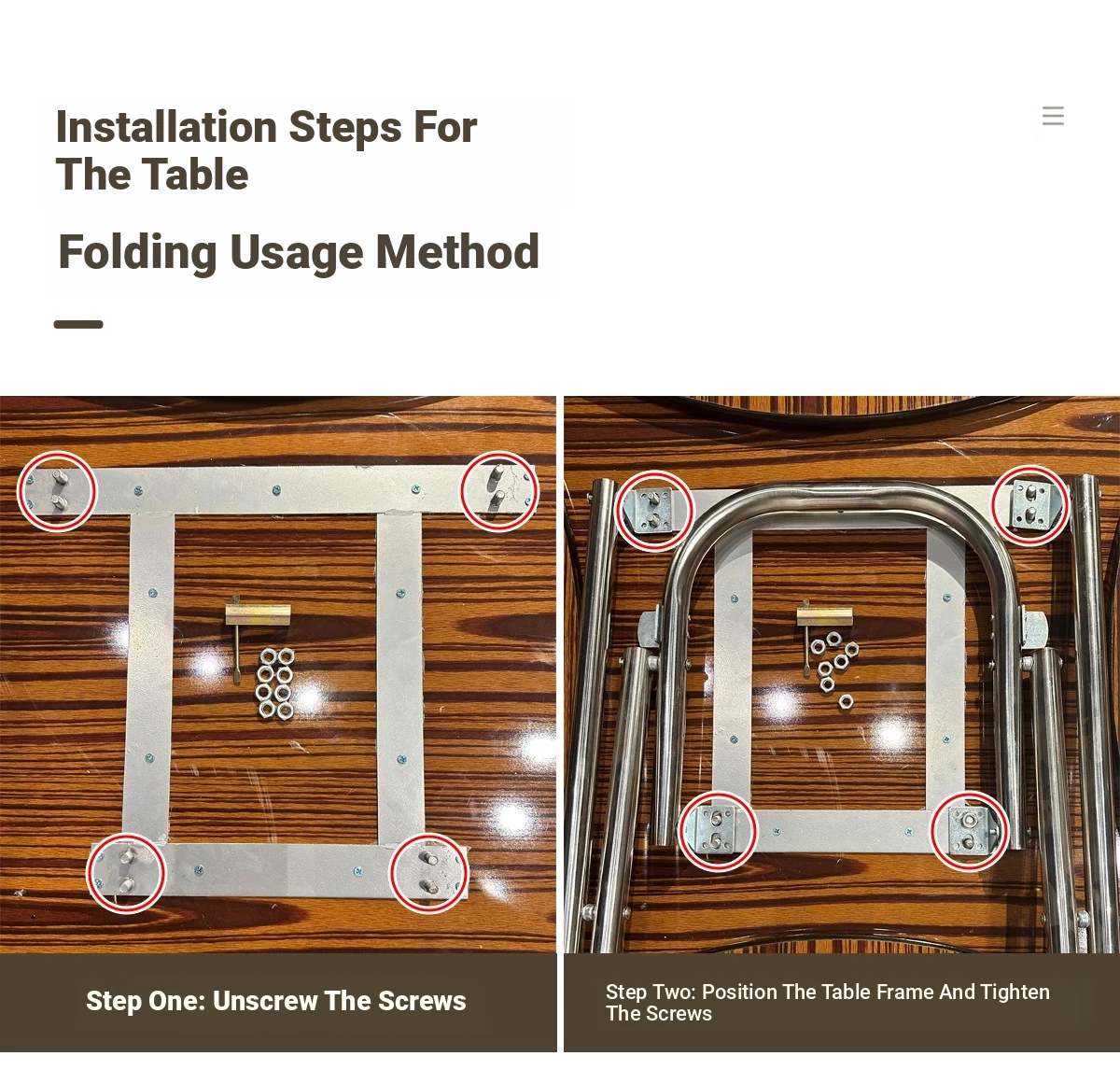 Installation Steps For The Table

Folding Usage Method

Step One: Unscrew The Screws

Step Two: Position The Table Frame And Tighten The Screws