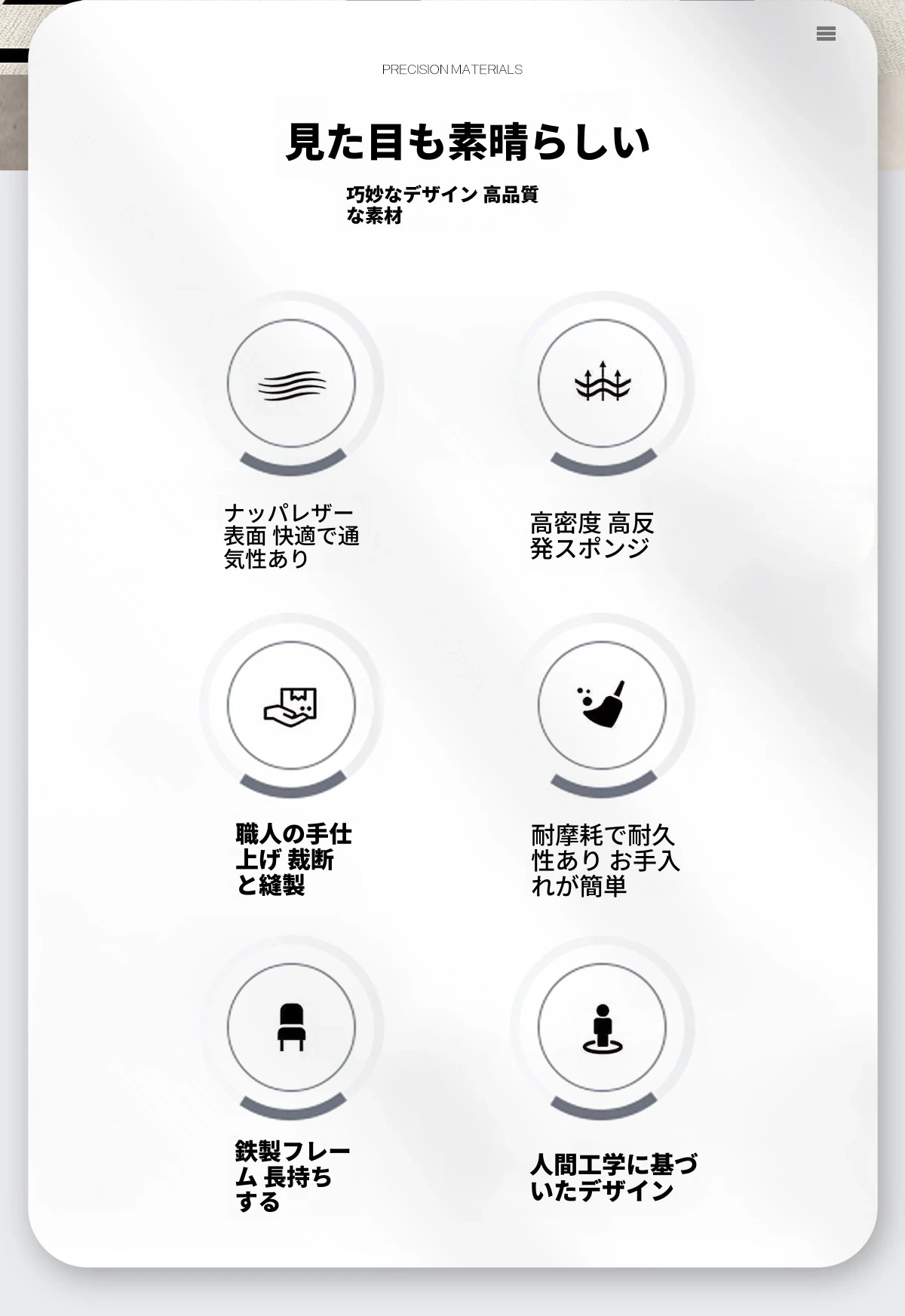 PRECISION MATERIALS

見た目も素晴らしい

巧妙なデザイン 高品質な素材

ナッパレザー表面 快適で通気性あり

高密度 高反発スポンジ

職人の手仕上げ 裁断と縫製

耐摩耗で耐久性あり お手入れが簡単

鉄製フレーム 長持ちする

人間工学に基づいたデザイン