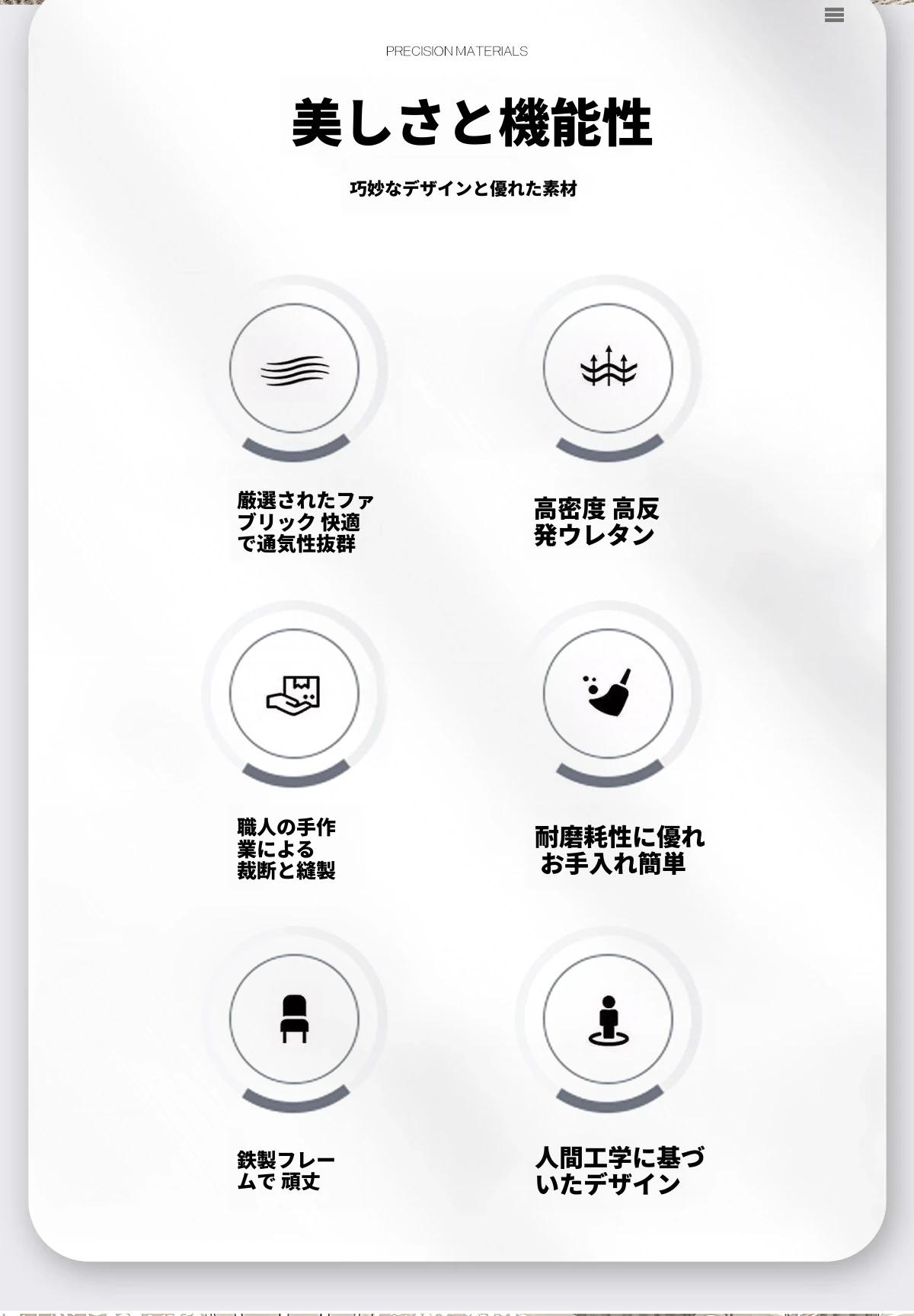 PRECISION MATERIALS

美しさと機能性

巧妙なデザインと優れた素材

厳選されたファブリック 快適で通気性抜群

高密度 高反発ウレタン

職人の手作業による裁断と縫製

耐磨耗性に優れお手入れ簡単

鉄製フレームで 頑丈

人間工学に基づいたデザイン