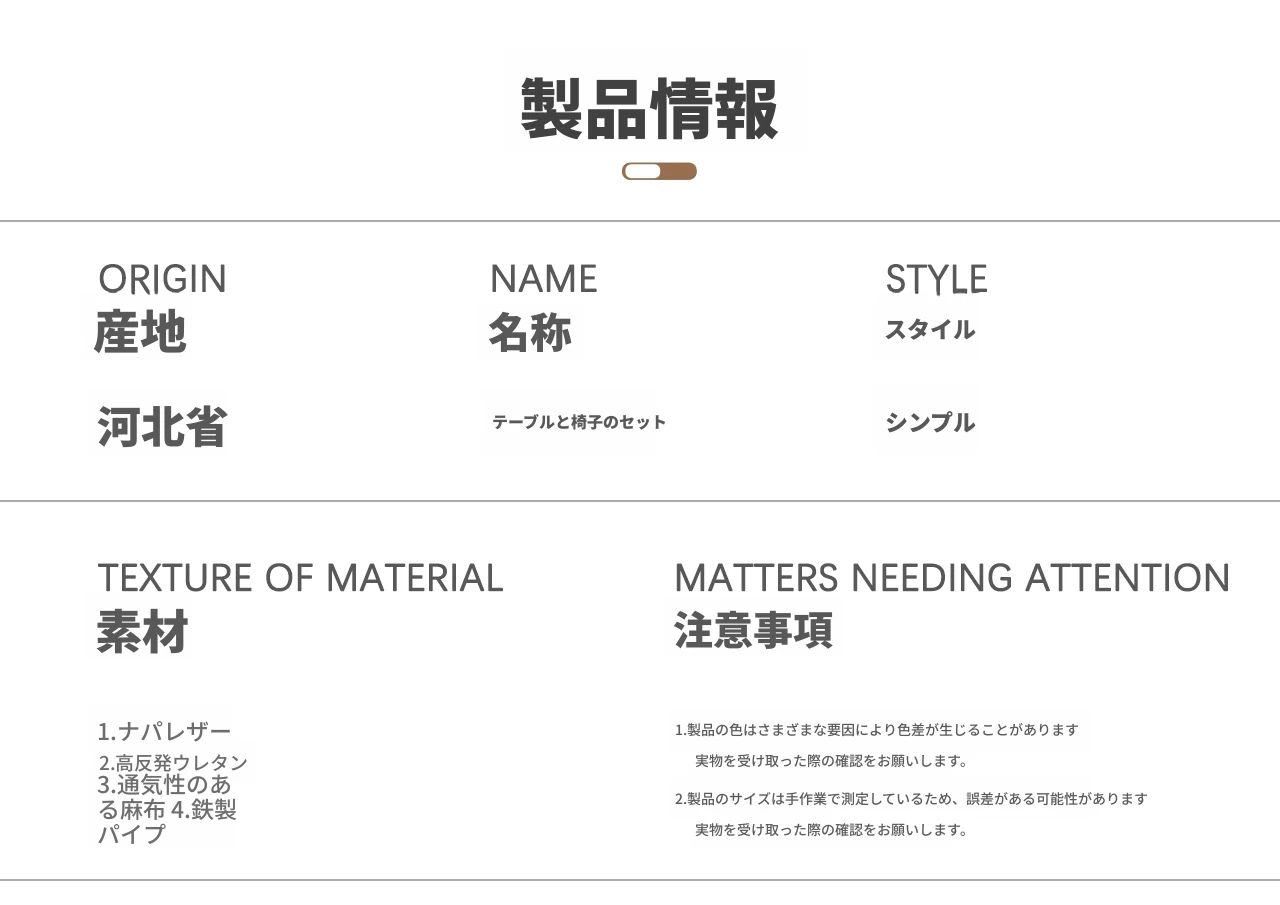 製品情報

ORIGIN
産地

河北省

NAME
名称

テーブルと椅子のセット

STYLE
スタイル

シンプル

TEXTURE OF MATERIAL
素材

1.ナパレザー
2.高反発ウレタン
3.通気性のある麻布 4.鉄製パイプ

MATTERS NEEDING ATTENTION
注意事項

1.製品の色はさまざまな要因により色差が生じることがあります
実物を受け取った際の確認をお願いします。

2.製品のサイズは手作業で測定しているため、誤差がある可能性があります
実物を受け取った際の確認をお願いします。