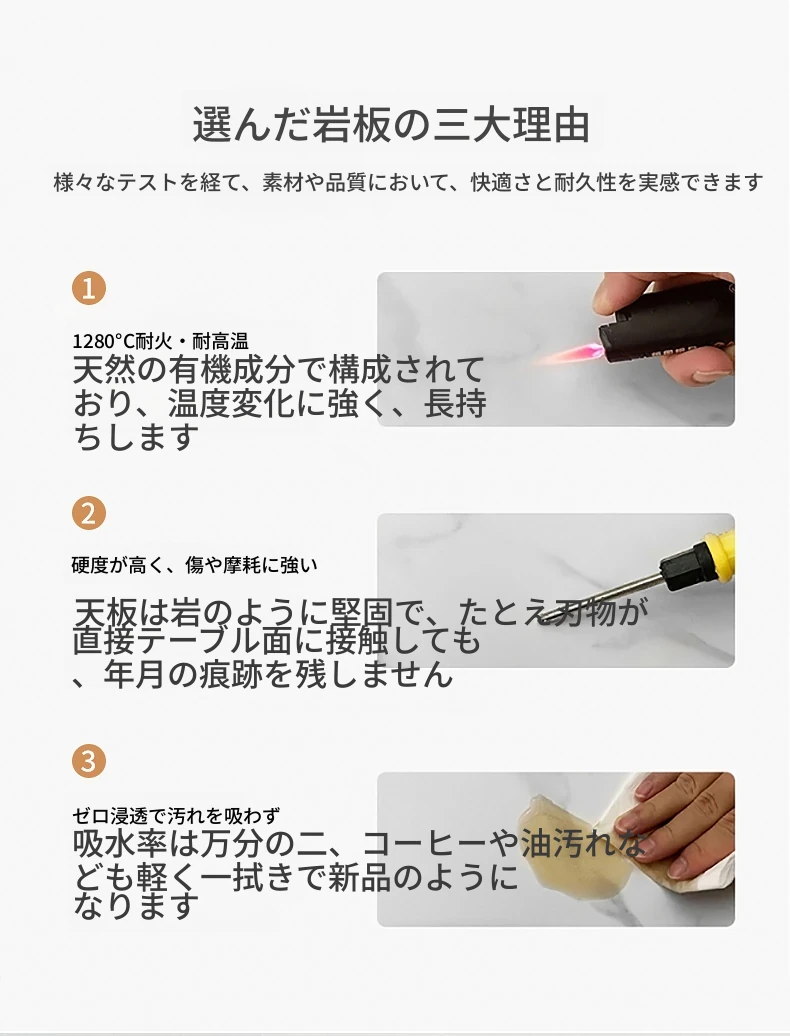 選んだ岩板の三大理由

様々なテストを経て、素材や品質において、快適さと耐久性を実感できます

1

1280°C耐火・耐高温

天然の有機成分で構成されており、温度変化に強く、長持ちします

2

硬度が高く、傷や摩耗に強い

天板は岩のように堅固で、たとえ刃物が直接テーブル面に接触しても、年月の痕跡を残しません

3

ゼロ浸透で汚れを吸わず

吸水率は万分の二、コーヒーや油汚れなども軽く一拭きで新品のようになります